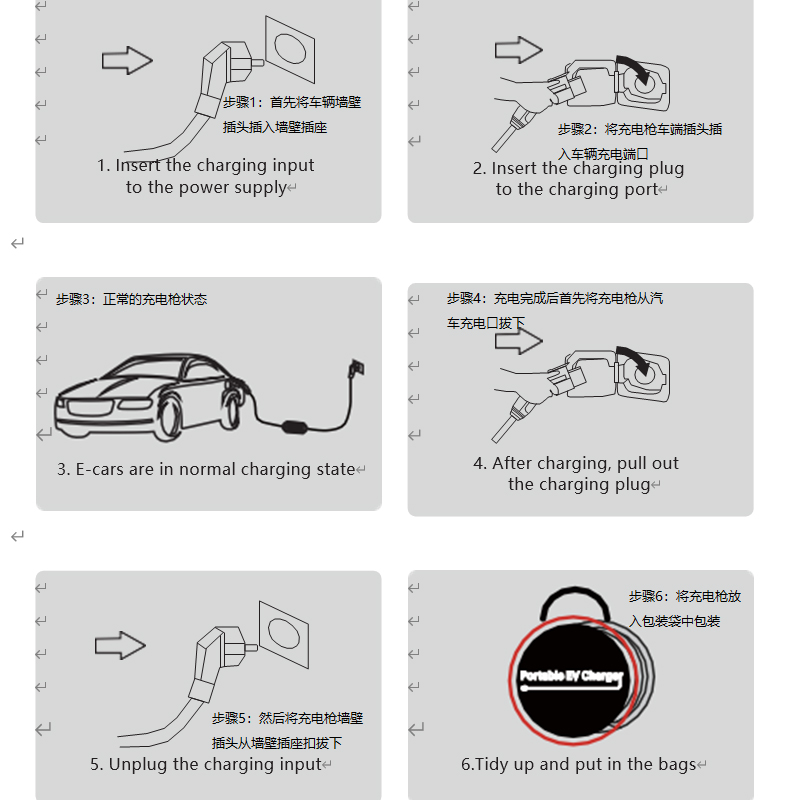 步骤1：首先将车辆墙壁插头插入墙壁插座

1. Insert the charging input to the power supply

步骤2：将充电枪车端插头插入车辆充电端口

2. Insert the charging plug to the charging port

步骤3：正常的充电枪状态

3. E-cars are in normal charging state

步骤4：充电完成后首先将充电枪从汽车充电口拔下

4. After charging, pull out the charging plug

步骤5：然后将充电枪墙壁插头从墙壁插座扣拔下

5. Unplug the charging input

步骤6：将充电枪放入包装袋中包装

Portable EV Charger

6.Tidy up and put in the bags